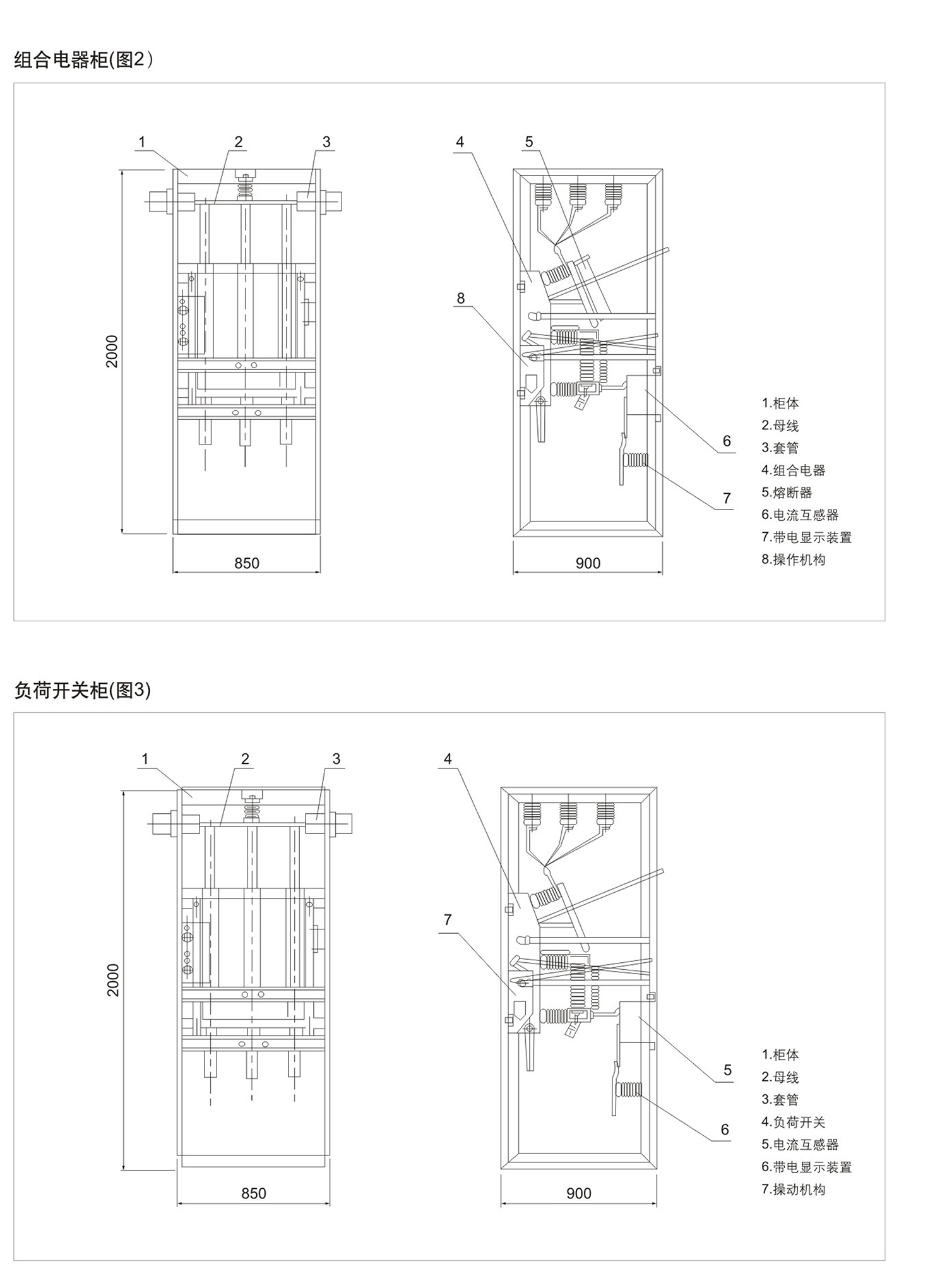 组合电器柜(图2)

1
2
3
2000
850

4
5
8
6
7
900

1.柜体
2.母线
3.套管
4.组合电器
5.熔断器
6.电流互感器
7.带电显示装置
8.操作机构

负荷开关柜(图3)

1
2
3
2000
850

4
7
5
6
900

1.柜体
2.母线
3.套管
4.负荷开关
5.电流互感器
6.带电显示装置
7.操动机构